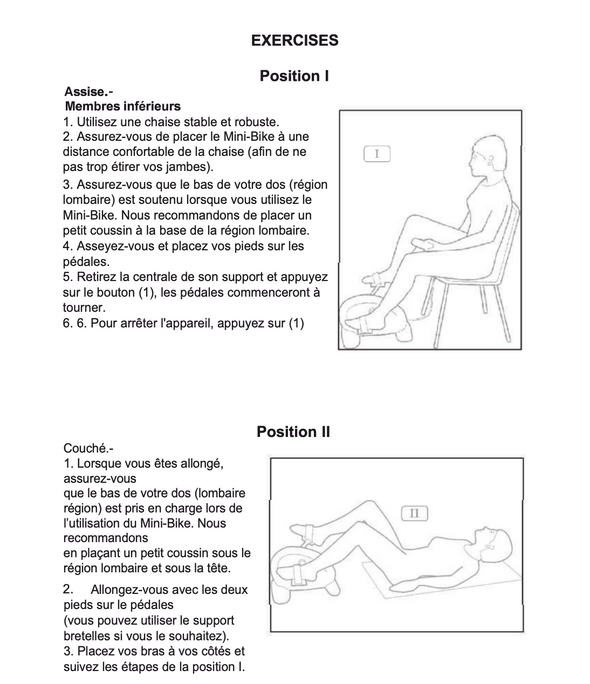 EXERCISES

Position I

Assise.-
Membres inférieurs
1. Utilisez une chaise stable et robuste.
2. Assurez-vous de placer le Mini-Bike à une distance confortable de la chaise (afin de ne pas trop étirer vos jambes).
3. Assurez-vous que le bas de votre dos (région lombaire) est soutenu lorsque vous utilisez le Mini-Bike. Nous recommandons de placer un petit coussin à la base de la région lombaire.
4. Asseyez-vous et placez vos pieds sur les pédales.
5. Retirez la centrale de son support et appuyez sur le bouton (1), les pédales commenceront à tourner.
6. 6. Pour arrêter l'appareil, appuyez sur (1)

I

Position II

Couché.-
1. Lorsque vous êtes allongé, assurez-vous
que le bas de votre dos (lombaire région) est pris en charge lors de l'utilisation du Mini-Bike. Nous recommandons
en plaçant un petit coussin sous le région lombaire et sous la tête.

2. Allongez-vous avec les deux pieds sur le pédales
(vous pouvez utiliser le support bretelles si vous le souhaitez).
3. Placez vos bras à vos côtés et suivez les étapes de la position I.

II