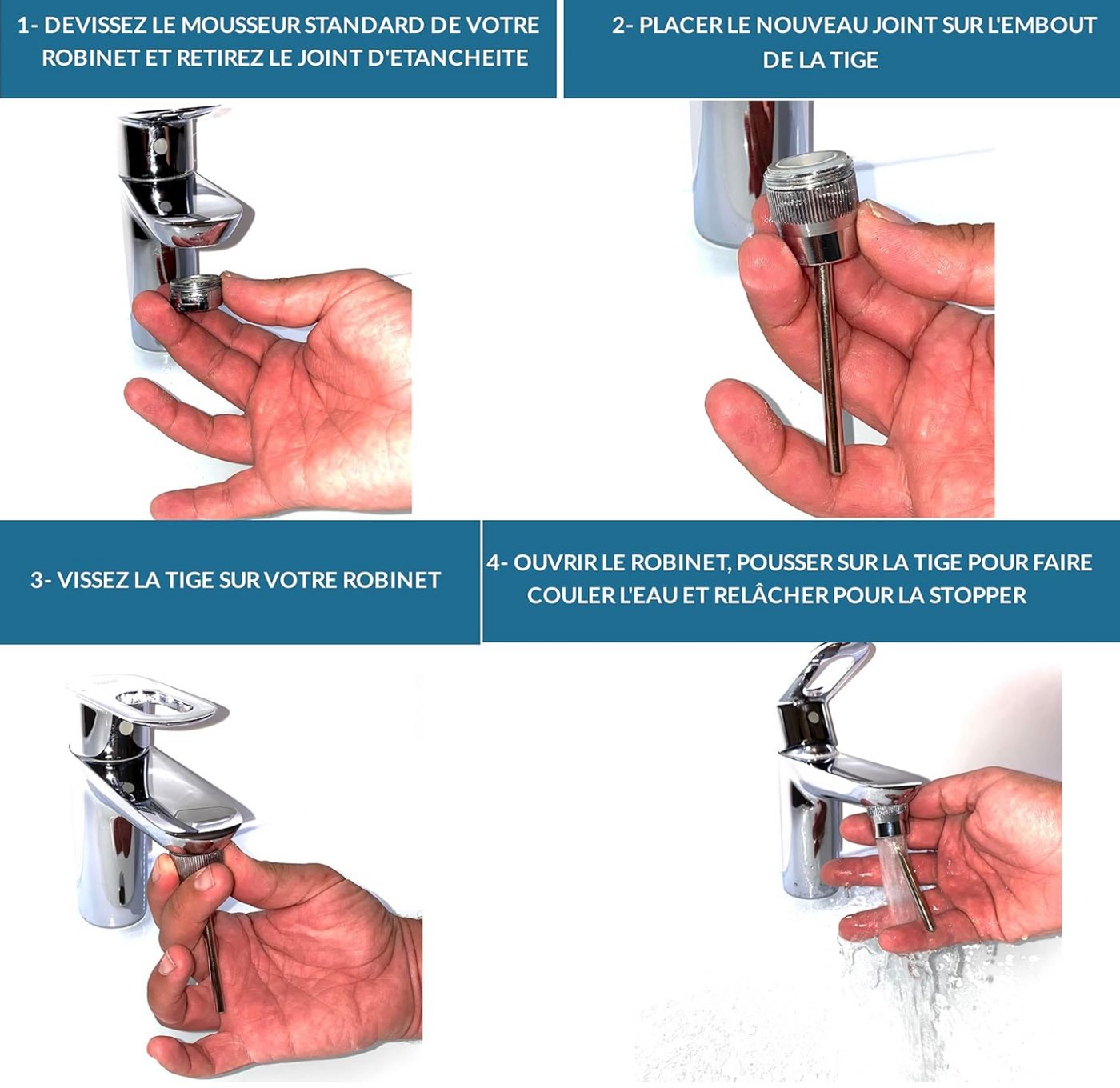 1- DEVISSEZ LE MOUSSEUR STANDARD DE VOTRE ROBINET ET RETIREZ LE JOINT D'ETANCHEITE

2- PLACER LE NOUVEAU JOINT SUR L'EMBOUT DE LA TIGE

3- VISSEZ LA TIGE SUR VOTRE ROBINET

4- OUVRIR LE ROBINET, POUSSER SUR LA TIGE POUR FAIRE COULER L'EAU ET RELÂCHER POUR LA STOPPER