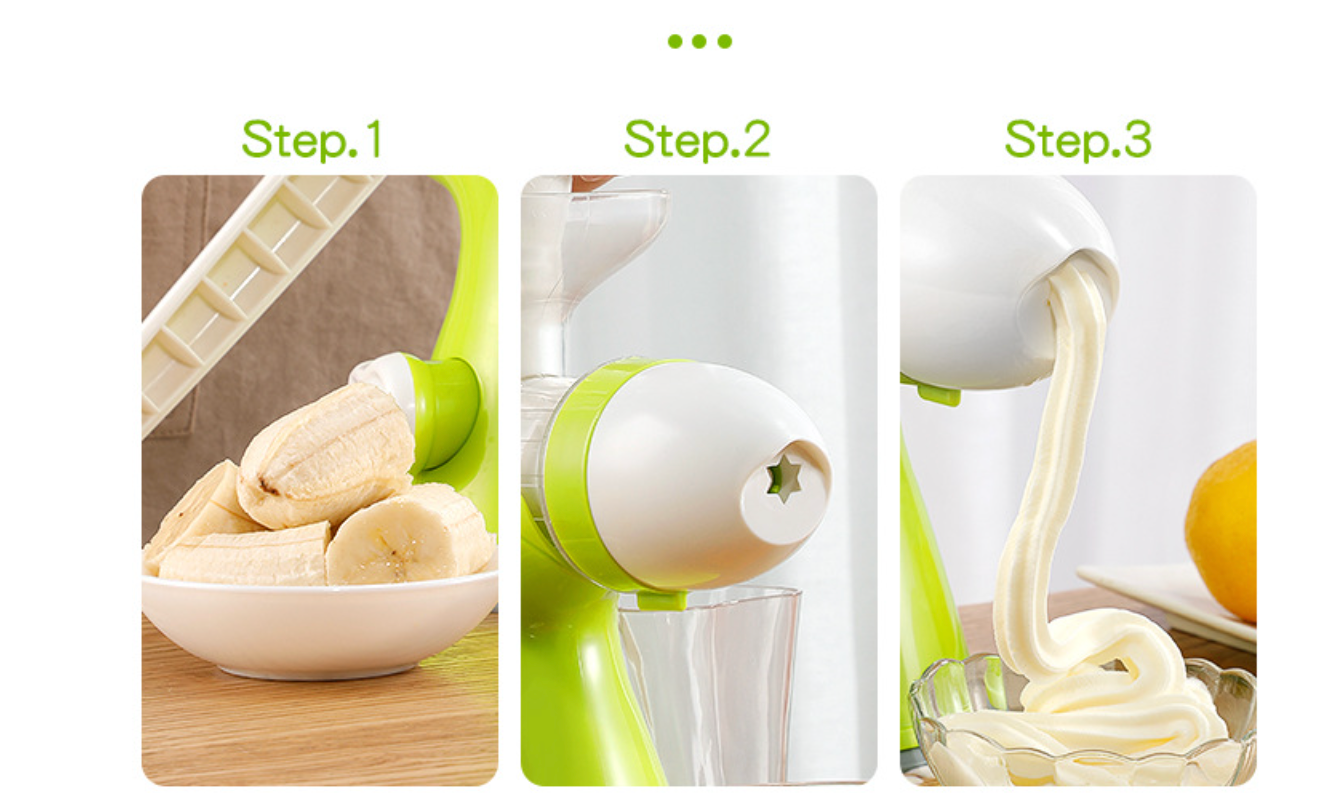 Step.1

Step.2

Step.3