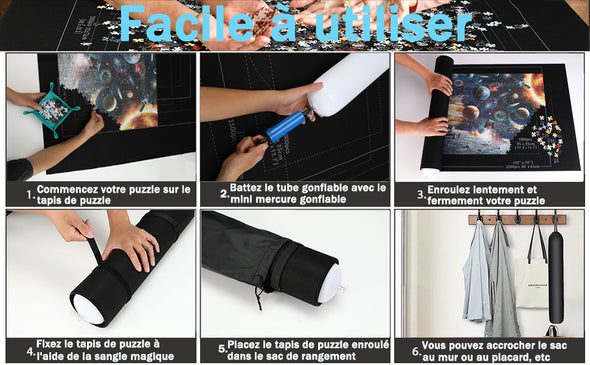 Facile à utiliser

1. Commencez votre puzzle sur le tapis de puzzle

2. Battez le tube gonflable avec le mini mercure gonflable

3. Enroulez lentement et fermement votre puzzle

4. Fixez le tapis de puzzle à l'aide de la sangle magique

5. Placez le tapis de puzzle enroulé dans le sac de rangement

6. Vous pouvez accrocher le sac au mur ou au placard, etc